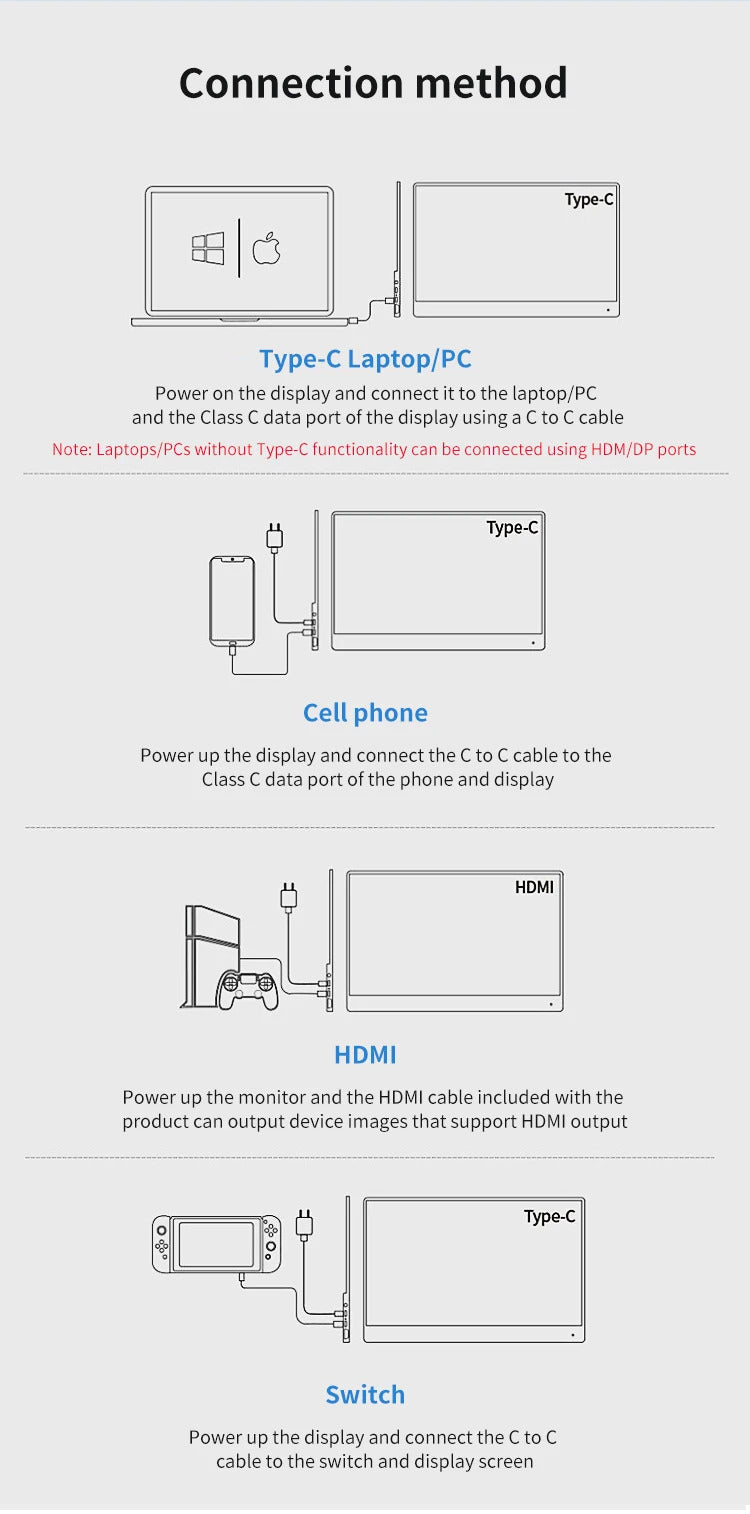 Connection method

Type-C

Type-C Laptop/PC

Power on the display and connect it to the laptop/PC and the Class C data port of the display using a C to C cable

Note: Laptops/PCs without Type-C functionality can be connected using HDM/DP ports

Type-C

Cell phone

Power up the display and connect the C to C cable to the Class C data port of the phone and display

HDMI

HDMI

Power up the monitor and the HDMI cable included with the product can output device images that support HDMI output

Type-C

Switch

Power up the display and connect the C to C cable to the switch and display screen